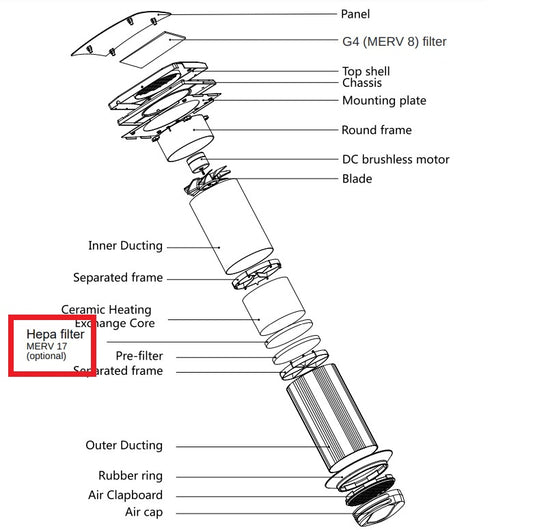 Panel
G4 (MERV 8) filter
Top shell
Chassis
Mounting plate
Round frame
DC brushless motor
Blade
Inner Ducting
Separated frame
Ceramic Heating Exchange Core
Hepa filter
MERV 17
(optional)
Pre-filter
Separated frame
Outer Ducting
Rubber ring
Air Clapboard
Air cap